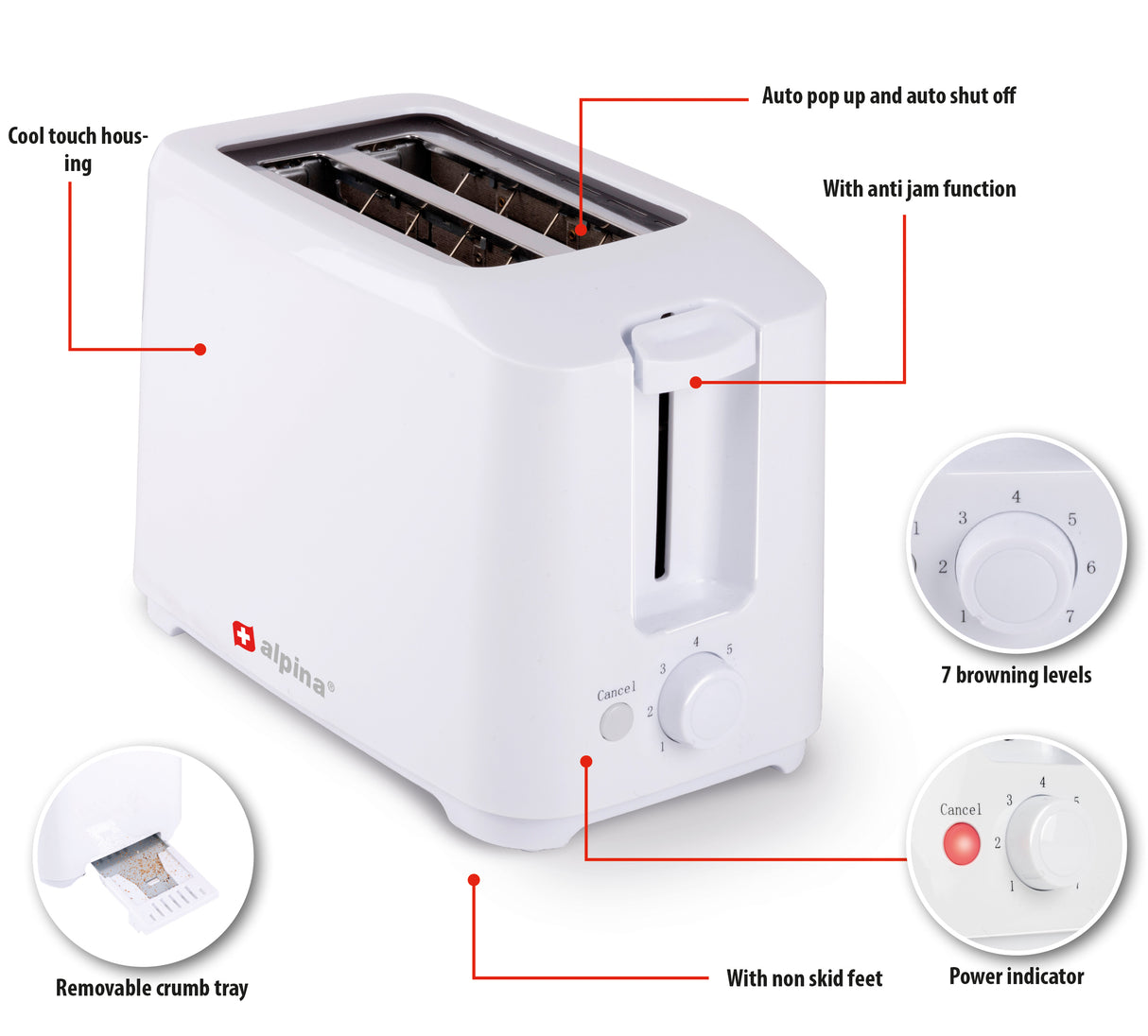 Cool touch housing

Auto pop up and auto shut off

With anti jam function

alpina®

Cancel

1 2 3 4 5

1 2 3 4 5 6 7

7 browning levels

Cancel

1 2 3 4 5

Power indicator

Removable crumb tray

With non skid feet