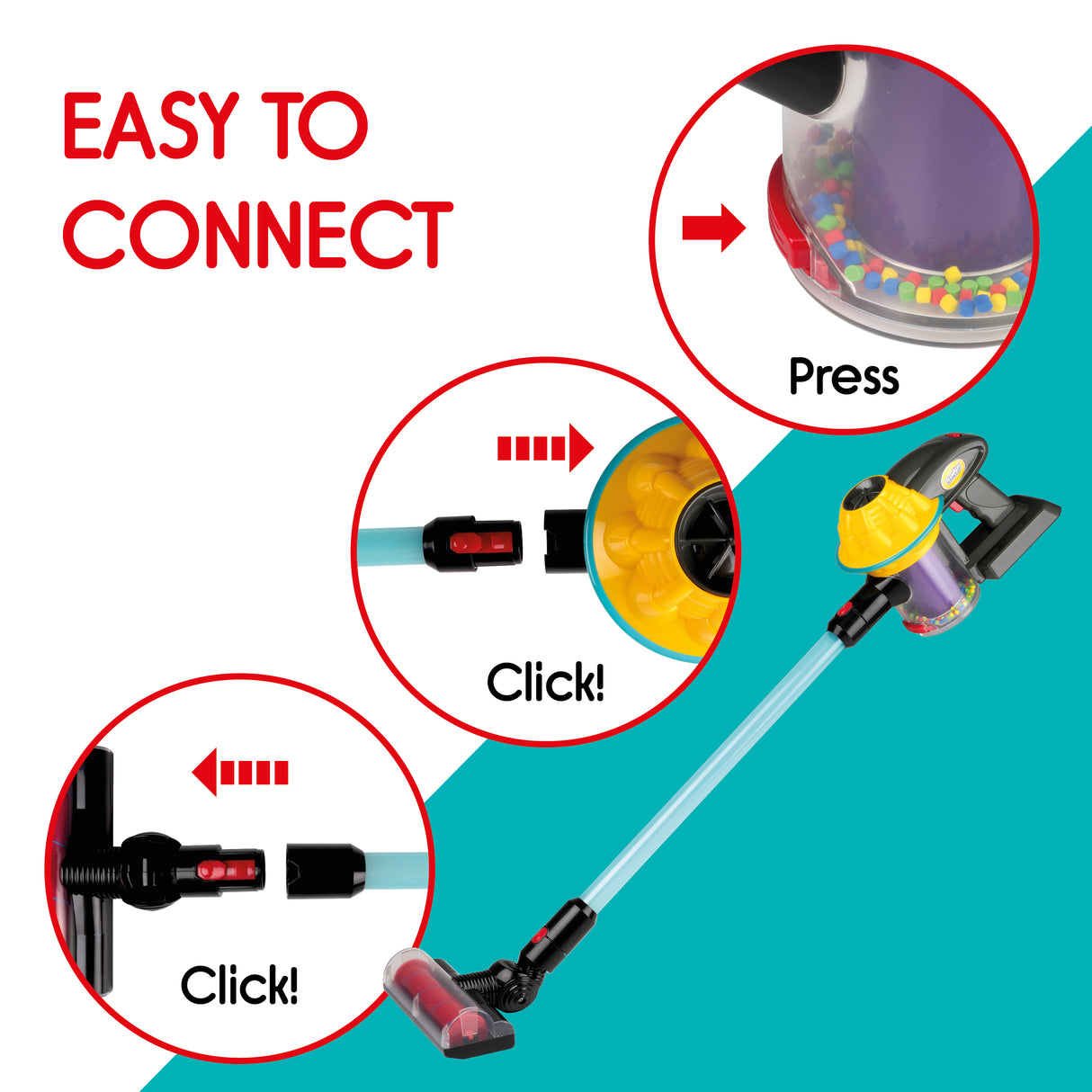 EASY TO CONNECT

Press

Click!

Click!