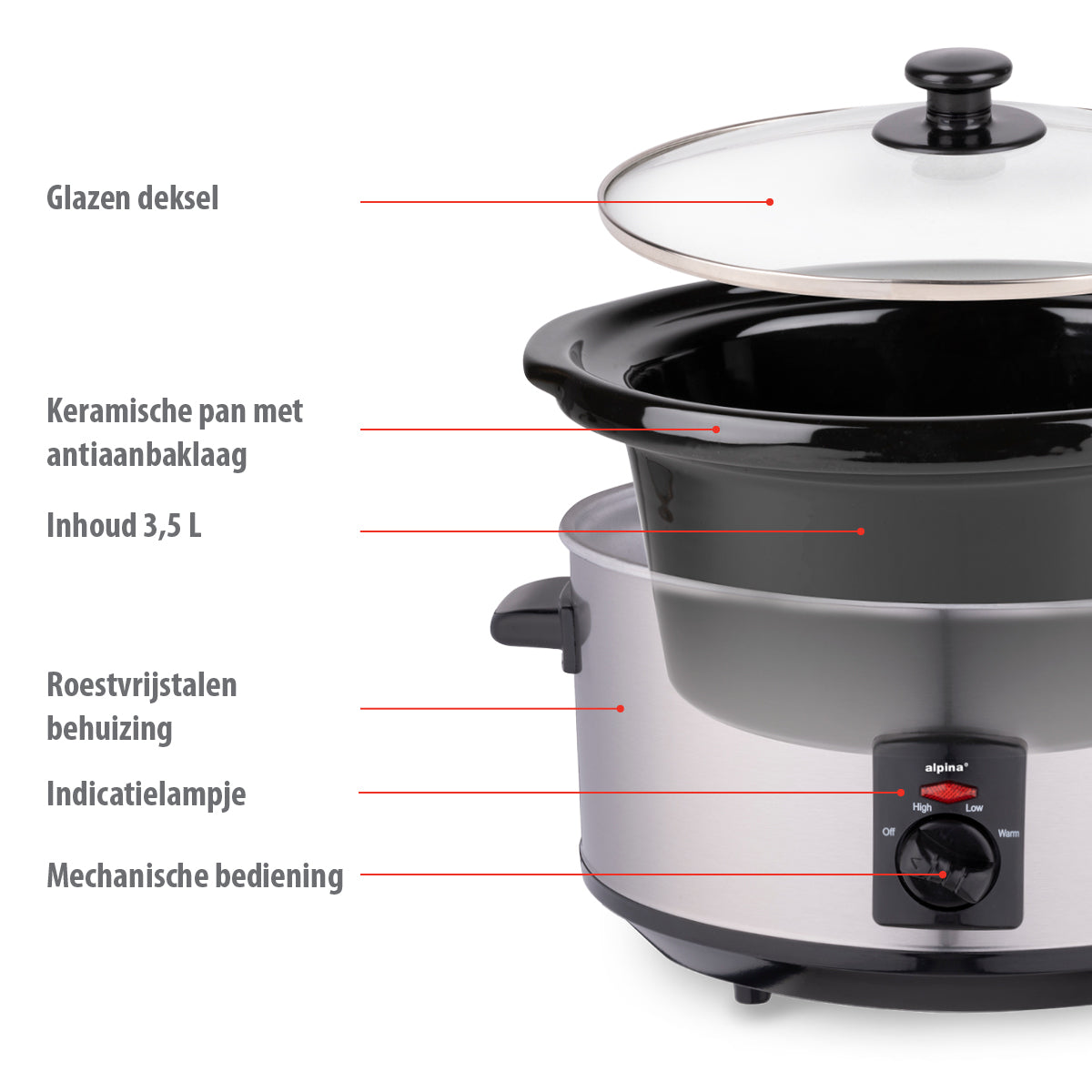 Glazen deksel

Keramische pan met antiaanbaklaag

Inhoud 3,5 L

Roestvrijstalen behuizing

Indicatielampje

Mechanische bediening

alpina®

High

Low

Off

Warm