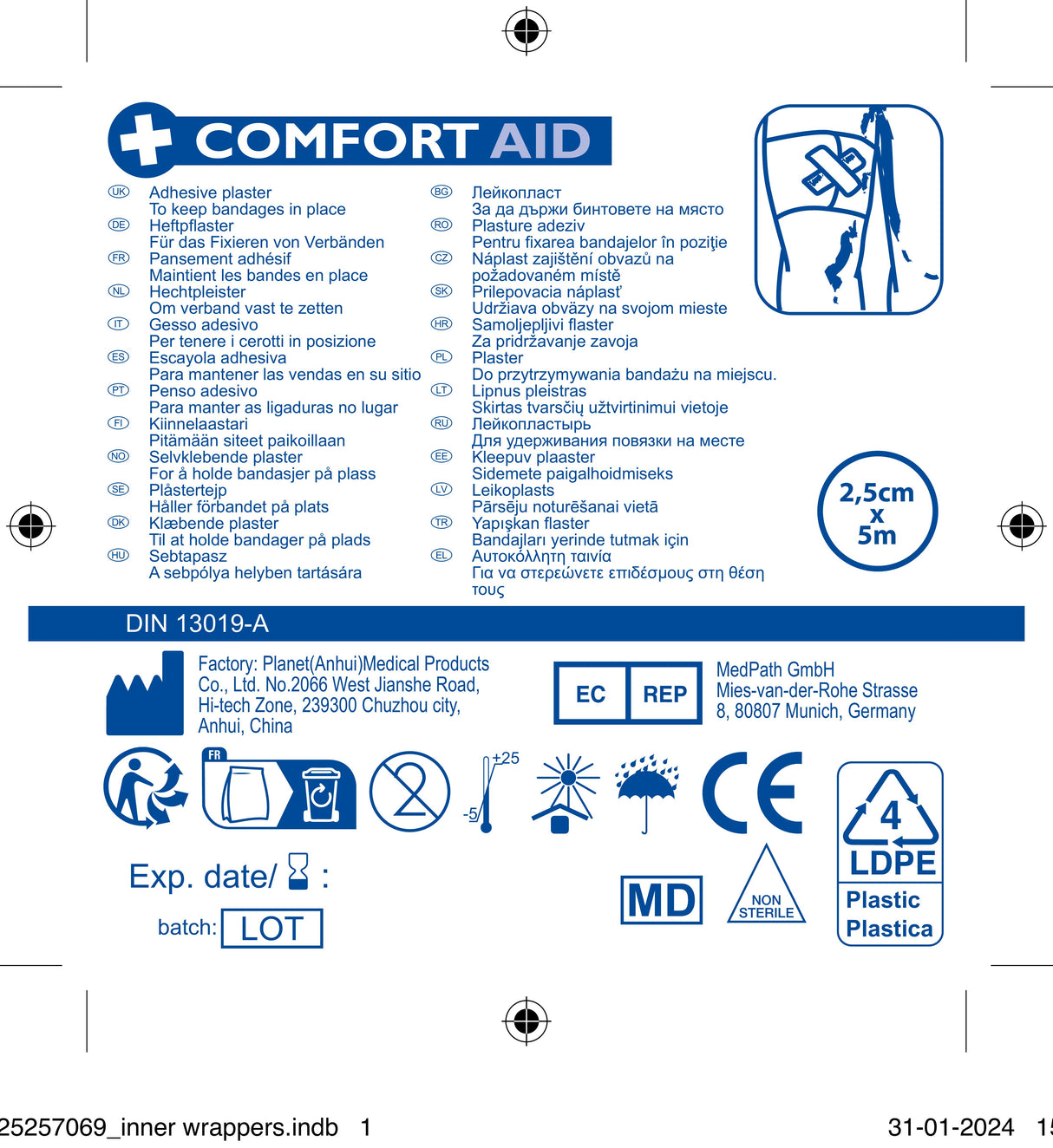 COMFORT AID

UK Adhesive plaster
To keep bandages in place
DE Heftpflaster
Für das Fixieren von Verbänden
FR Pansement adhésif
Maintient les bandes en place
NL Hechtpleister
Om verband vast te zetten
IT Gesso adesivo
Per tenere i cerotti in posizione
ES Escayola adhesiva
Para mantener las vendas en su sitio
PT Penso adesivo
Para manter as ligaduras no lugar
FI Kiinnelaastari
Pitämään siteet paikoillaan
NO Selvklebende plaster
For å holde bandasjer på plass
SE Plåstertejp
Håller förbandet på plats
DK Klæbende plaster
Til at holde bandager på plads
HU Sebtapasz
A sebpólya helyben tartására

BG Лейкопласт
За да държи бинтовете на място
RO Plasture adeziv
Pentru fixarea bandajelor în poziţie
CZ Náplast zajištění obvazů na požadovaném místě
SK Prilepovacia náplasť
Udržiava obväzy na svojom mieste
HR Samoljepljivi flaster
Za pridržavanje zavoja
PL Plaster
Do przytrzymywania bandażu na miejscu.
LT Lipnus pleistras
Skirtas tvarsčių užtvirtinimui vietoje
RU Лейкопластырь
Для удерживания повязки на месте
EE Kleepuv plaaster
Sidemete paigalhoidmiseks
LV Leikoplasts
Pārsēju noturēšanai vietā
TR Yapışkan flaster
Bandajları yerinde tutmak için
EL Αυτοκόλλητη ταινία
Για να στερεώνετε επιδέσμους στη θέση τους

2,5cm
x
5m

DIN 13019-A

Factory: Planet(Anhui)Medical Products Co., Ltd. No.2066 West Jianshe Road, Hi-tech Zone, 239300 Chuzhou city, Anhui, China

EC REP

MedPath GmbH
Mies-van-der-Rohe Strasse
8, 80807 Munich, Germany

FR

+25
-5

CE

4
LDPE
Plastic
Plastica

Exp. date/ :

batch: LOT

MD

NON STERILE

25257069_inner wrappers.indb 1

31-01-2024 1