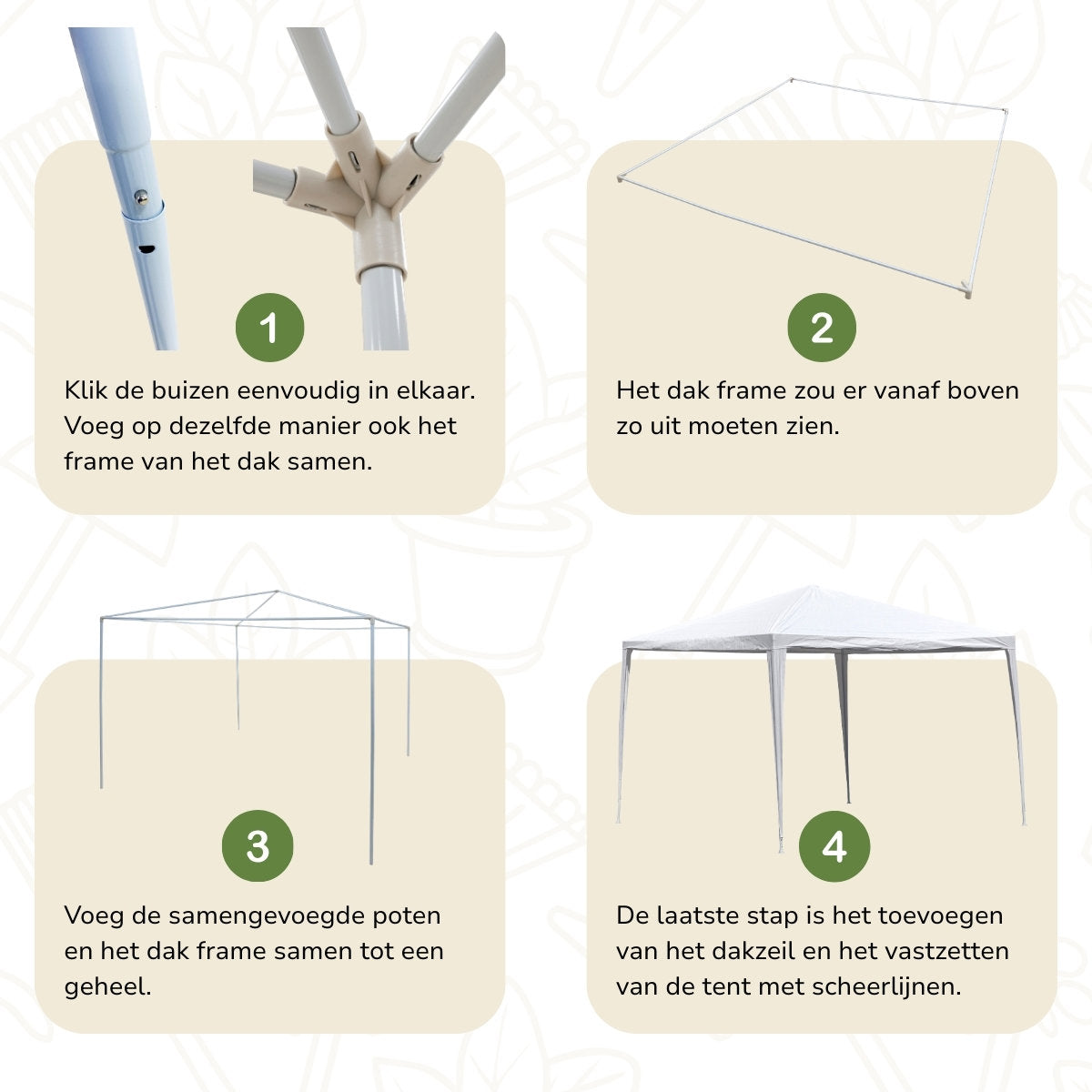 1

Klik de buizen eenvoudig in elkaar. Voeg op dezelfde manier ook het frame van het dak samen.

2

Het dak frame zou er vanaf boven zo uit moeten zien.

3

Voeg de samengevoegde poten en het dak frame samen tot een geheel.

4

De laatste stap is het toevoegen van het dakzeil en het vastzetten van de tent met scheerlijnen.