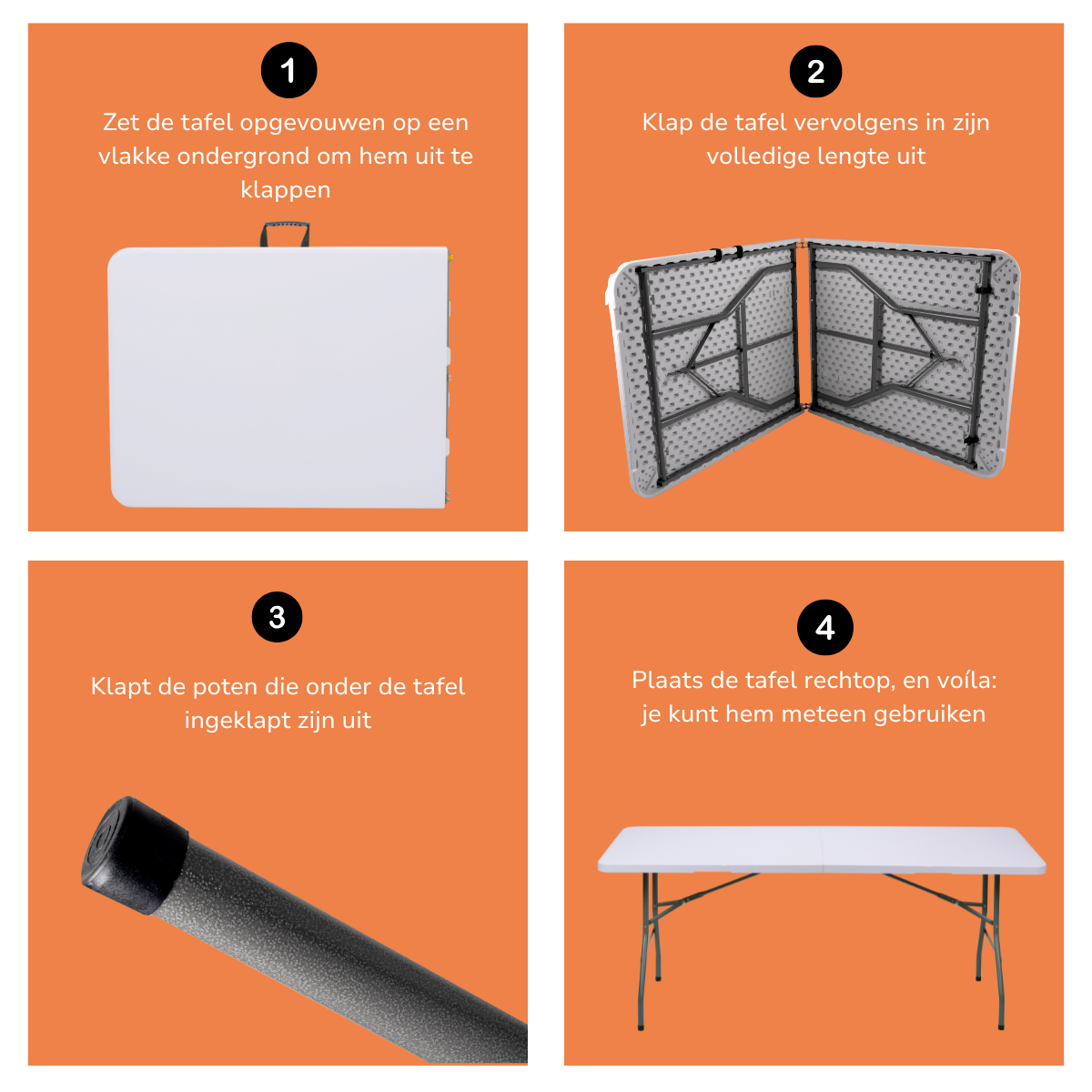 1

Zet de tafel opgevouwen op een vlakke ondergrond om hem uit te klappen

2

Klap de tafel vervolgens in zijn volledige lengte uit

3

Klapt de poten die onder de tafel ingeklapt zijn uit

4

Plaats de tafel rechtop, en voíla: je kunt hem meteen gebruiken